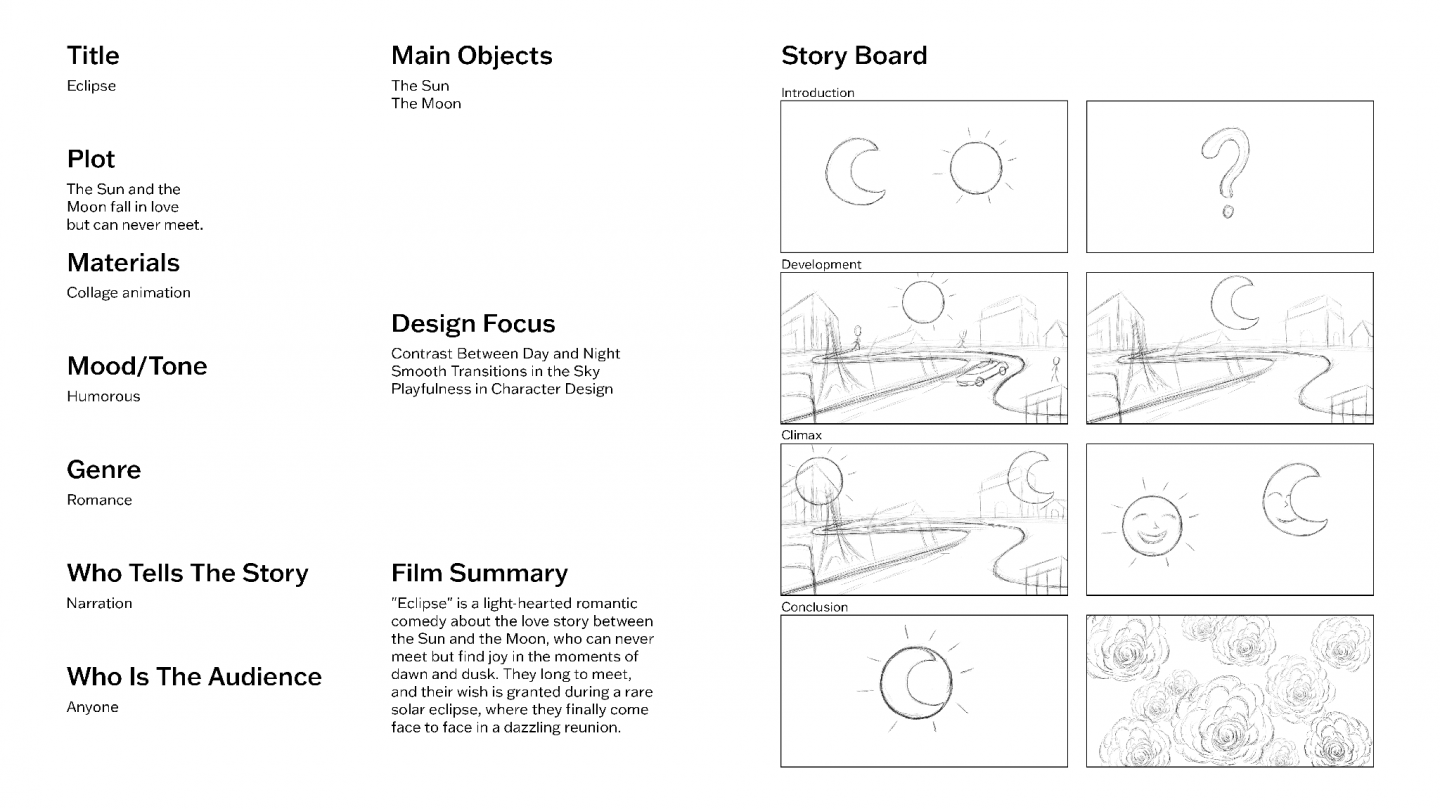 Title
Eclipse

Plot
The Sun and the Moon fall in love but can never meet.

Materials
Collage animation

Mood/Tone
Humorous

Genre
Romance

Who Tells The Story
Narration

Who Is The Audience
Anyone

Main Objects
The Sun
The Moon

Design Focus
Contrast Between Day and Night
Smooth Transitions in the Sky
Playfulness in Character Design

Film Summary
"Eclipse" is a light-hearted romantic comedy about the love story between the Sun and the Moon, who can never meet but find joy in the moments of dawn and dusk. They long to meet, and their wish is granted during a rare solar eclipse, where they finally come face to face in a dazzling reunion.

Story Board
Introduction
Development
Climax
Conclusion